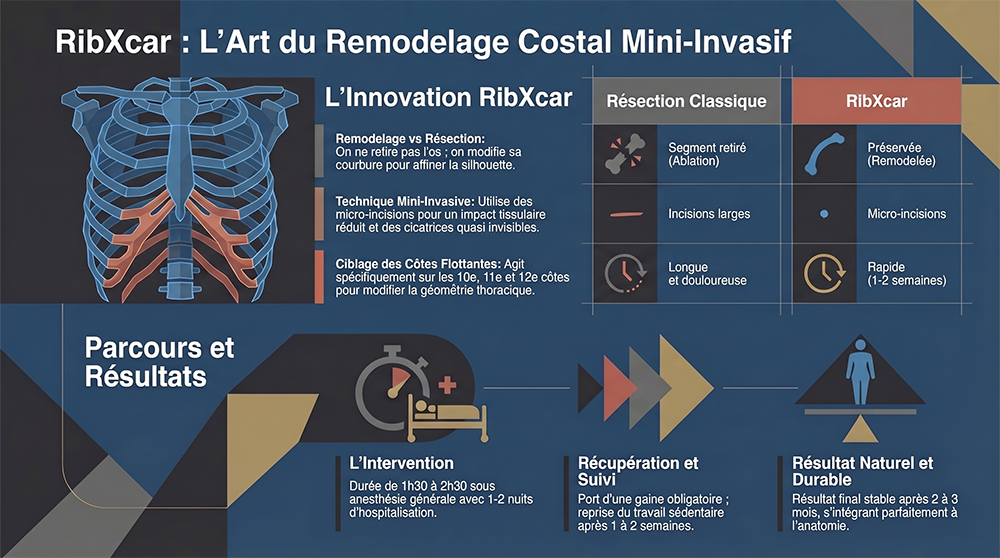 RibXcar : L'Art du Remodelage Costal Mini-Invasif

L'Innovation RibXcar

Remodelage vs Résection: On ne retire pas l'os ; on modifie sa courbure pour affiner la silhouette.

Technique Mini-Invasive: Utilise des micro-incisions pour un impact tissulaire réduit et des cicatrices quasi invisibles.

Ciblage des Côtes Flottantes: Agit spécifiquement sur les 10e, 11e et 12e côtes pour modifier la géométrie thoracique.

| Résection Classique | RibXcar |
|---|---|
| Segment retiré (Ablation) | Préservée (Remodelée) |
| Incisions larges | Micro-incisions |
| Longue et douloureuse | Rapide (1-2 semaines) |

Parcours et Résultats

L'Intervention
Durée de 1h30 à 2h30 sous anesthésie générale avec 1-2 nuits d'hospitalisation.

Récupération et Suivi
Port d'une gaine obligatoire ; reprise du travail sédentaire après 1 à 2 semaines.

Résultat Naturel et Durable
Résultat final stable après 2 à 3 mois, s'intégrant parfaitement à l'anatomie.